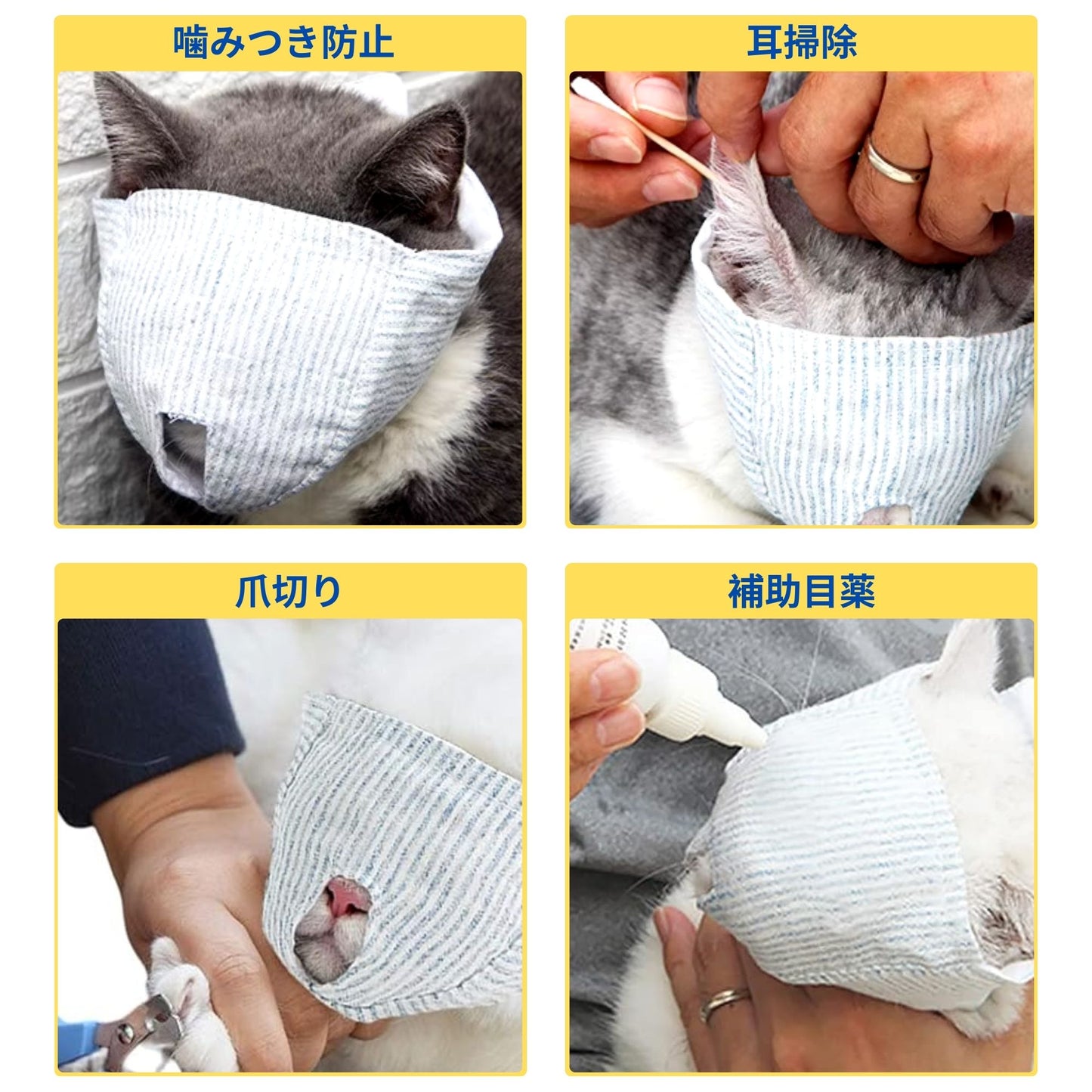 噛みつき防止

耳掃除

爪切り

補助目薬